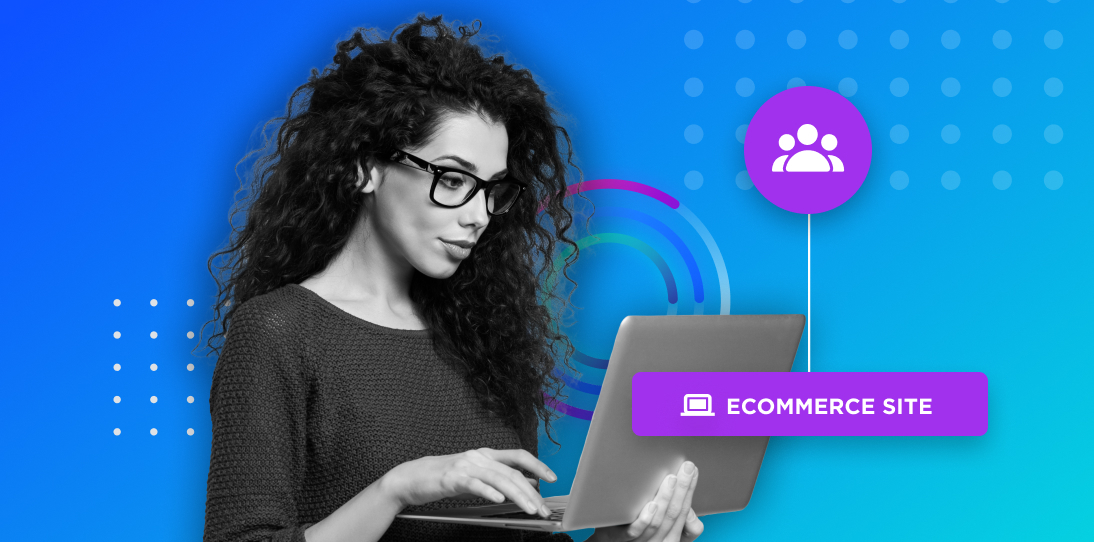 ECOMMERCE SITE